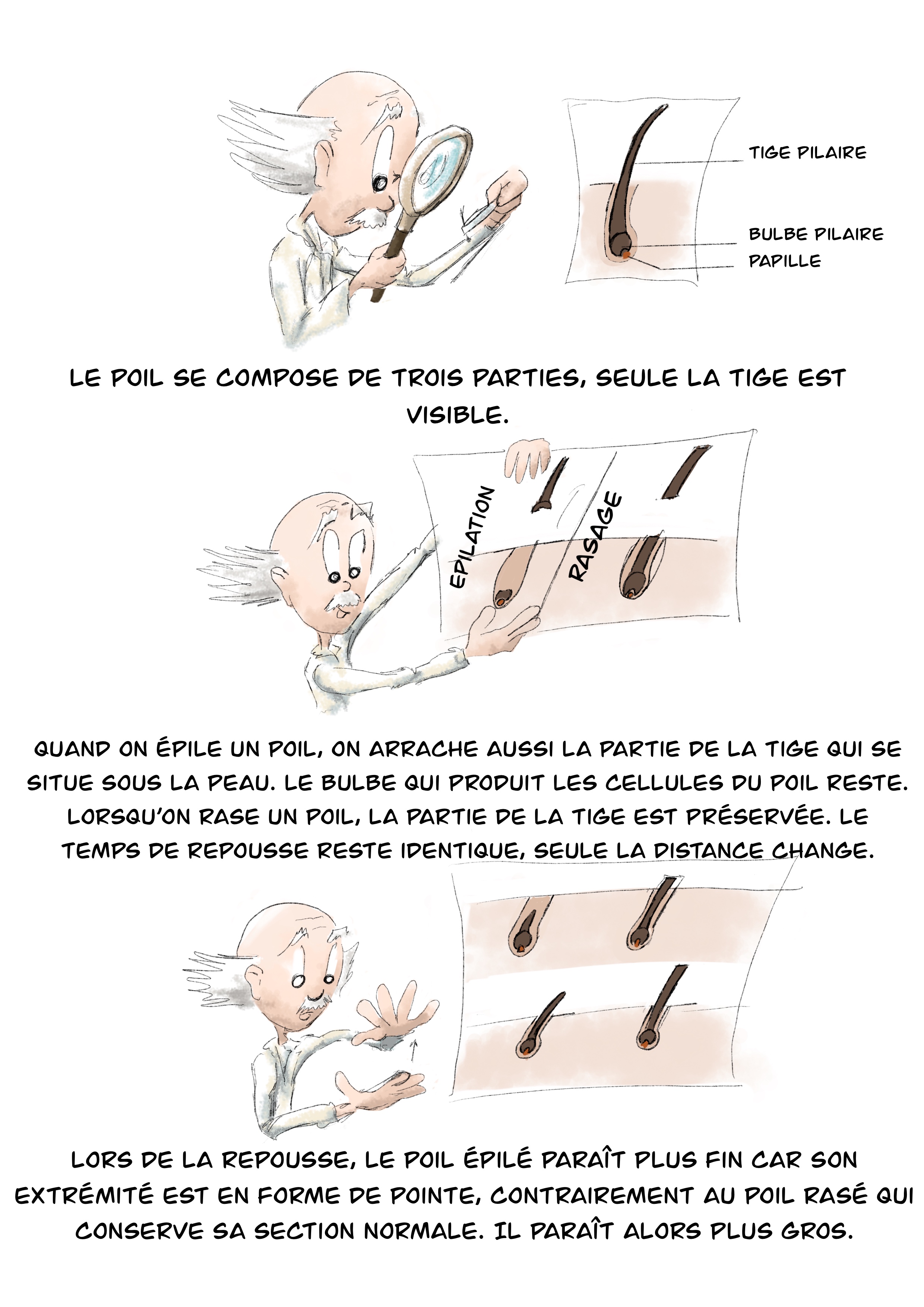 TIGE PILAIRE

BULBE PILAIRE

PAPILLE

LE POIL SE COMPOSE DE TROIS PARTIES, SEULE LA TIGE EST VISIBLE.

EPILATION

RASAGE

QUAND ON ÉPILE UN POIL, ON ARRACHE AUSSI LA PARTIE DE LA TIGE QUI SE SITUE SOUS LA PEAU. LE BULBE QUI PRODUIT LES CELLULES DU POIL RESTE. LORSQU'ON RASE UN POIL, LA PARTIE DE LA TIGE EST PRÉSERVÉE. LE TEMPS DE REPOUSSE RESTE IDENTIQUE, SEULE LA DISTANCE CHANGE.

LORS DE LA REPOUSSE, LE POIL ÉPILÉ PARAÎT PLUS FIN CAR SON EXTRÉMITÉ EST EN FORME DE POINTE, CONTRAIREMENT AU POIL RASÉ QUI CONSERVE SA SECTION NORMALE. IL PARAÎT ALORS PLUS GROS.