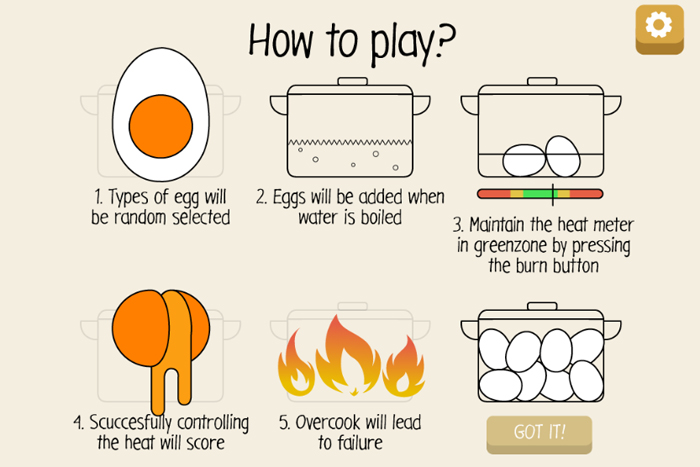 How to play?

1. Types of egg will be random selected

2. Eggs will be added when water is boiled

3. Maintain the heat meter in greenzone by pressing the burn button

4. Scuccesfully controlling the heat will score

5. Overcook will lead to failure

GOT IT!