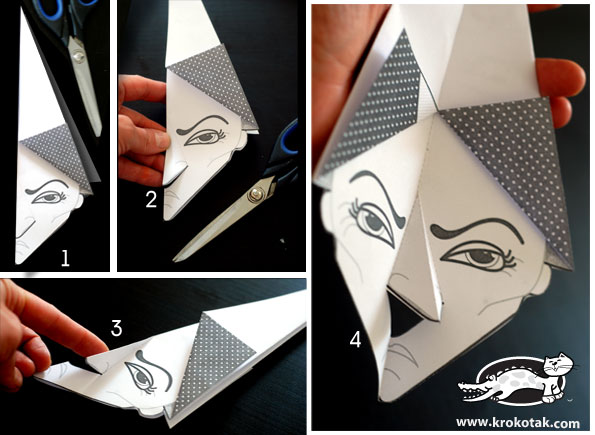 1

2

3

4

www.krokotak.com