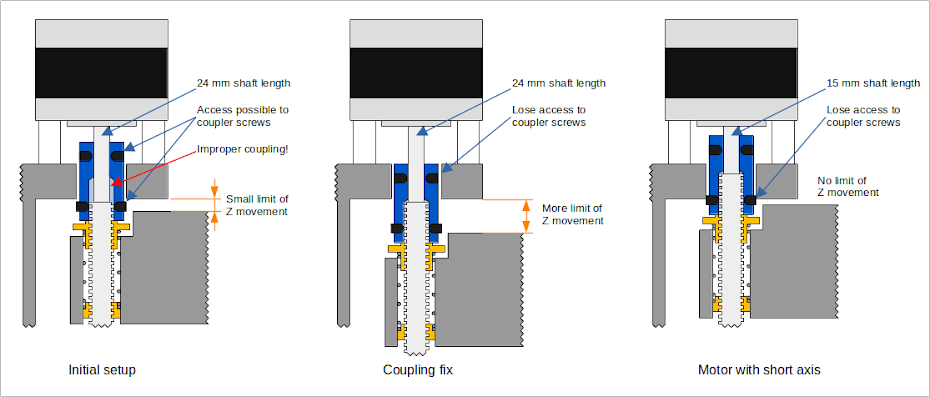 24 mm shaft length

Access possible to coupler screws

Improper coupling!

Small limit of Z movement

Initial setup

24 mm shaft length

Lose access to coupler screws

More limit of Z movement

Coupling fix

15 mm shaft length

Lose access to coupler screws

No limit of Z movement

Motor with short axis