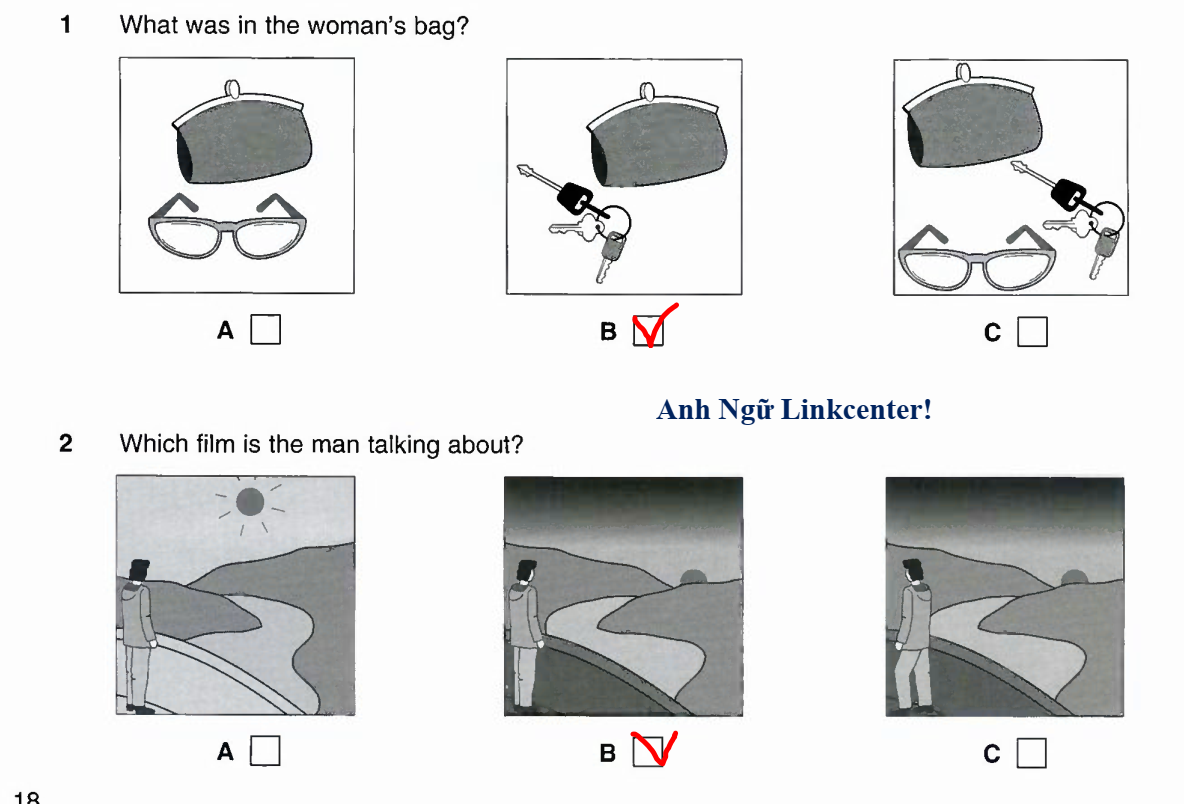 1 What was in the woman's bag?

A ☐

B ☑

C ☐

Anh Ngữ Linkcenter!

2 Which film is the man talking about?

A ☐

B ☑

C ☐

18