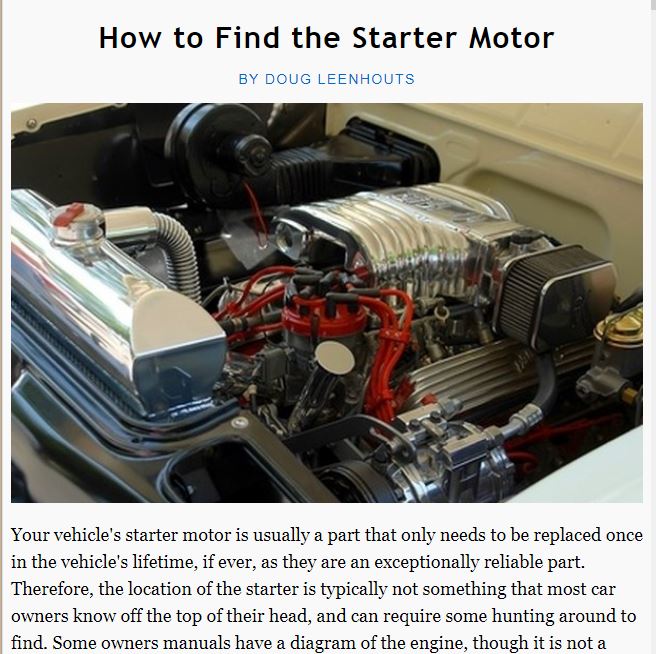 How to Find the Starter Motor

BY DOUG LEENHOUTS

Your vehicle's starter motor is usually a part that only needs to be replaced once in the vehicle's lifetime, if ever, as they are an exceptionally reliable part. Therefore, the location of the starter is typically not something that most car owners know off the top of their head, and can require some hunting around to find. Some owners manuals have a diagram of the engine, though it is not a