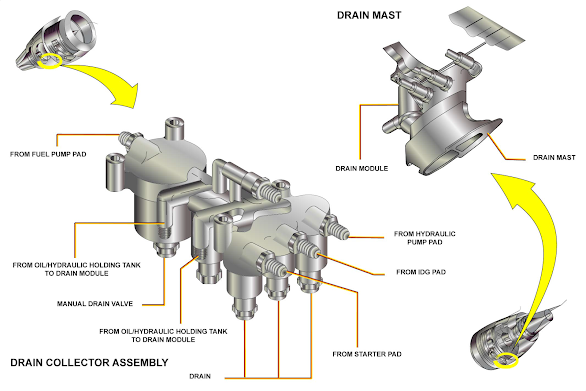 DRAIN MAST

FROM FUEL PUMP PAD

DRAIN MODULE

DRAIN MAST

FROM HYDRAULIC PUMP PAD

FROM OIL/HYDRAULIC HOLDING TANK TO DRAIN MODULE

FROM IDG PAD

MANUAL DRAIN VALVE

FROM OIL/HYDRAULIC HOLDING TANK TO DRAIN MODULE

FROM STARTER PAD

DRAIN COLLECTOR ASSEMBLY

DRAIN