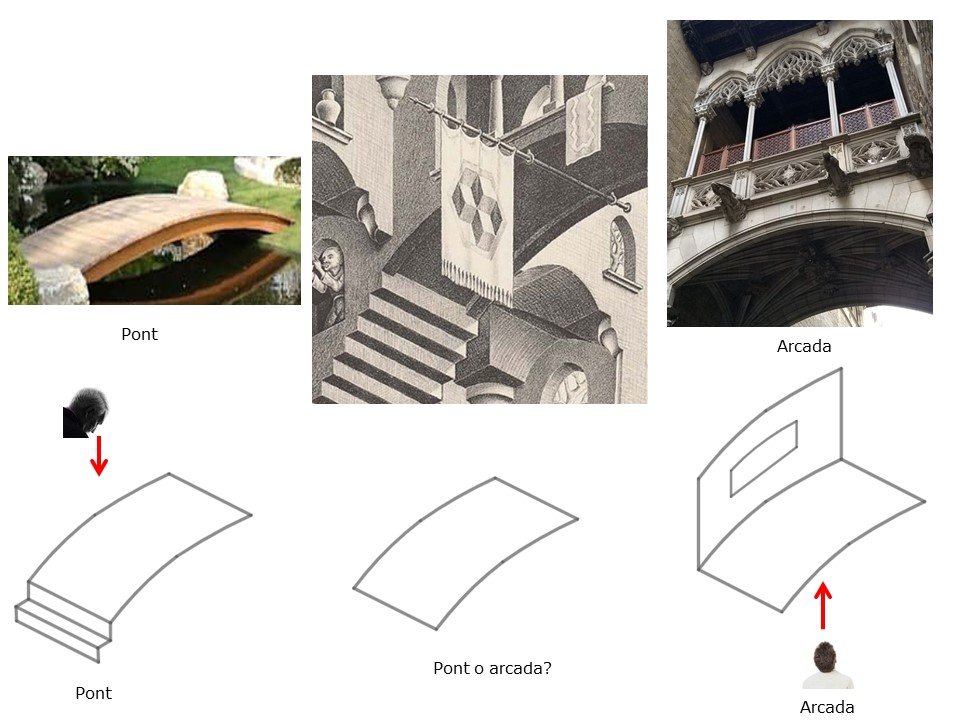 Pont

Arcada

Pont

Pont o arcada?

Arcada