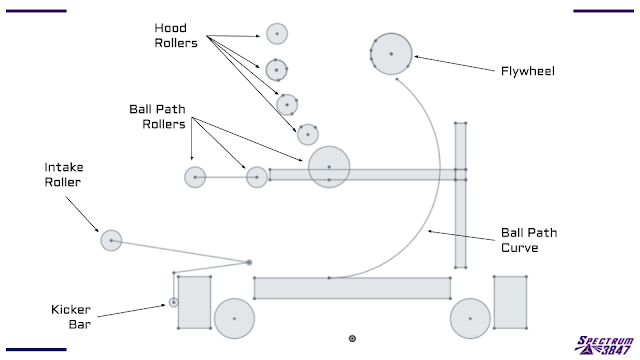 Hood Rollers

Flywheel

Ball Path Rollers

Intake Roller

Ball Path Curve

Kicker Bar

SPECTRUM 3847