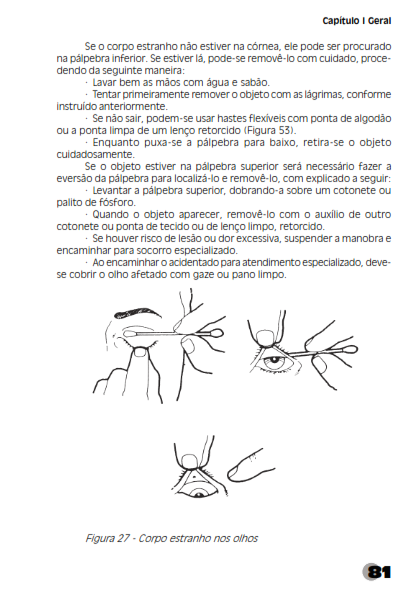 Capítulo I Geral

Se o corpo estranho não estiver na córnea, ele pode ser procurado na pálpebra inferior. Se estiver lá, pode-se removê-lo com cuidado, procedendo da seguinte maneira:

· Lavar bem as mãos com água e sabão.

· Tentar primeiramente remover o objeto com as lágrimas, conforme instruído anteriormente.

· Se não sair, podem-se usar hastes flexíveis com ponta de algodão ou a ponta limpa de um lenço retorcido (Figura 53).

· Enquanto puxa-se a pálpebra para baixo, retira-se o objeto cuidadosamente.

Se o objeto estiver na pálpebra superior será necessário fazer a eversão da pálpebra para localizá-lo e removê-lo, com explicado a seguir:

· Levantar a pálpebra superior, dobrando-a sobre um cotonete ou palito de fósforo.

· Quando o objeto aparecer, removê-lo com o auxílio de outro cotonete ou ponta de tecido ou de lenço limpo, retorcido.

· Se houver risco de lesão ou dor excessiva, suspender a manobra e encaminhar para socorro especializado.

· Ao encaminhar o acidentado para atendimento especializado, deve-se cobrir o olho afetado com gaze ou pano limpo.

Figura 27 - Corpo estranho nos olhos

81