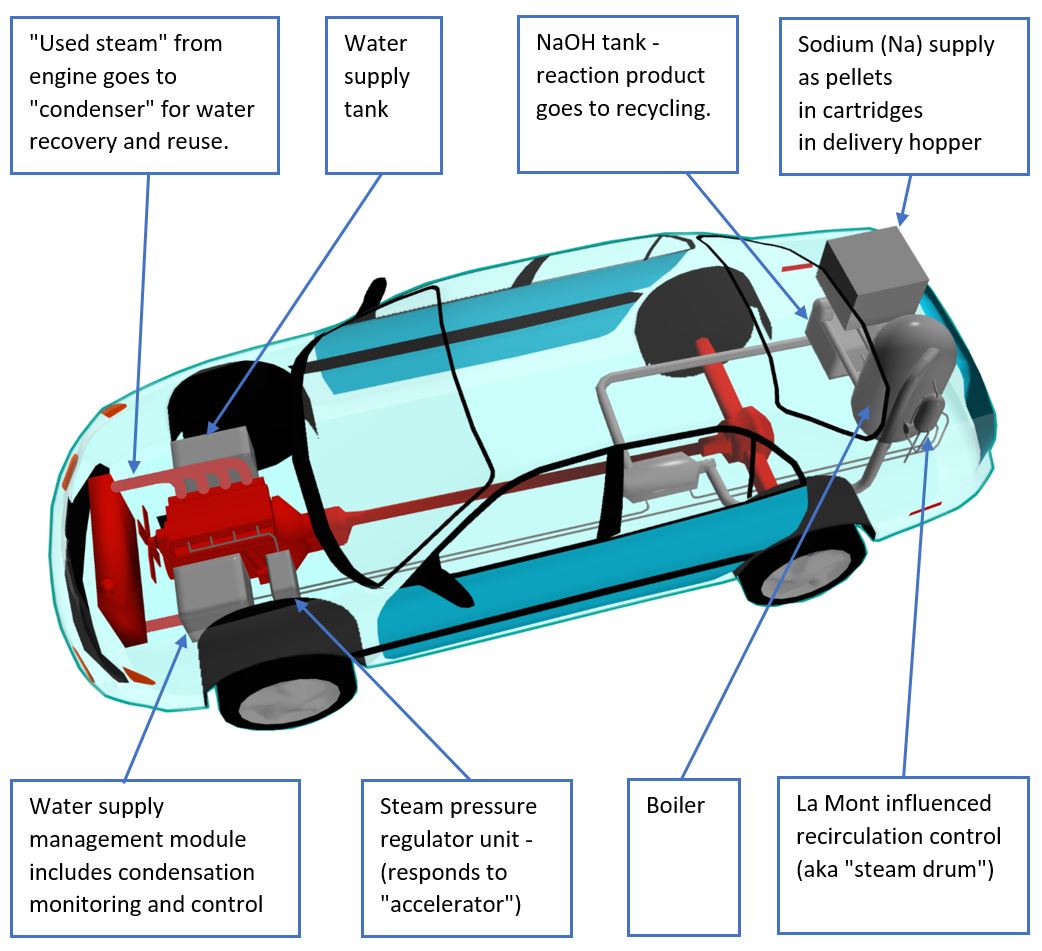 "Used steam" from engine goes to "condenser" for water recovery and reuse.

Water supply tank

NaOH tank - reaction product goes to recycling.

Sodium (Na) supply as pellets in cartridges in delivery hopper

Water supply management module includes condensation monitoring and control

Steam pressure regulator unit - (responds to "accelerator")

Boiler

La Mont influenced recirculation control (aka "steam drum")