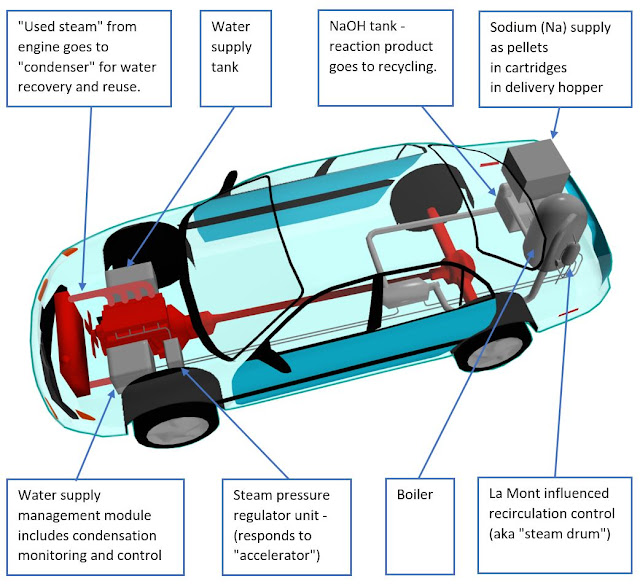 "Used steam" from engine goes to "condenser" for water recovery and reuse.

Water supply tank

NaOH tank - reaction product goes to recycling.

Sodium (Na) supply as pellets in cartridges in delivery hopper

Water supply management module includes condensation monitoring and control

Steam pressure regulator unit - (responds to "accelerator")

Boiler

La Mont influenced recirculation control (aka "steam drum")