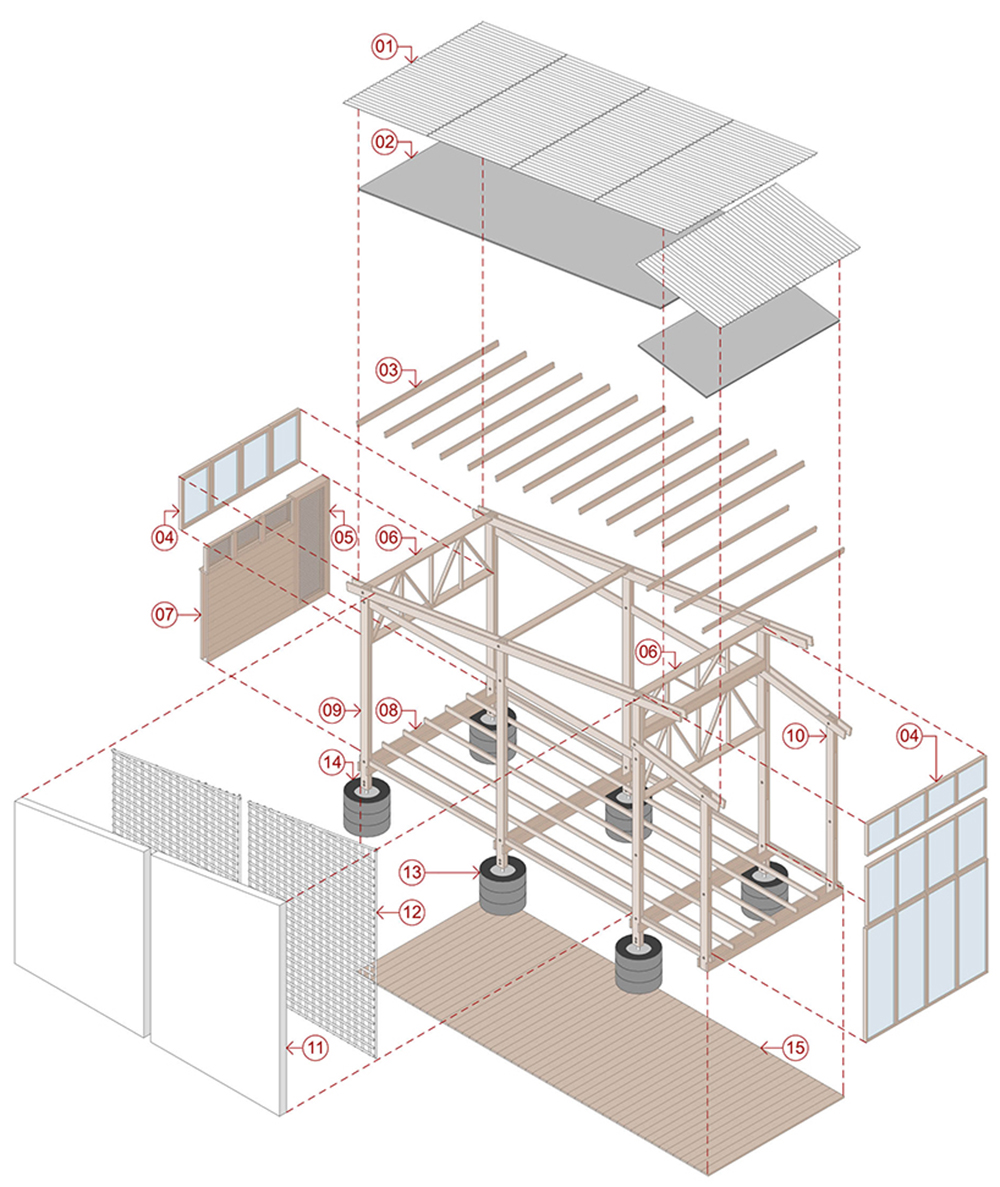 01
02
03
04
05
06
07
06
09
08
10
04
14
13
12
11
15