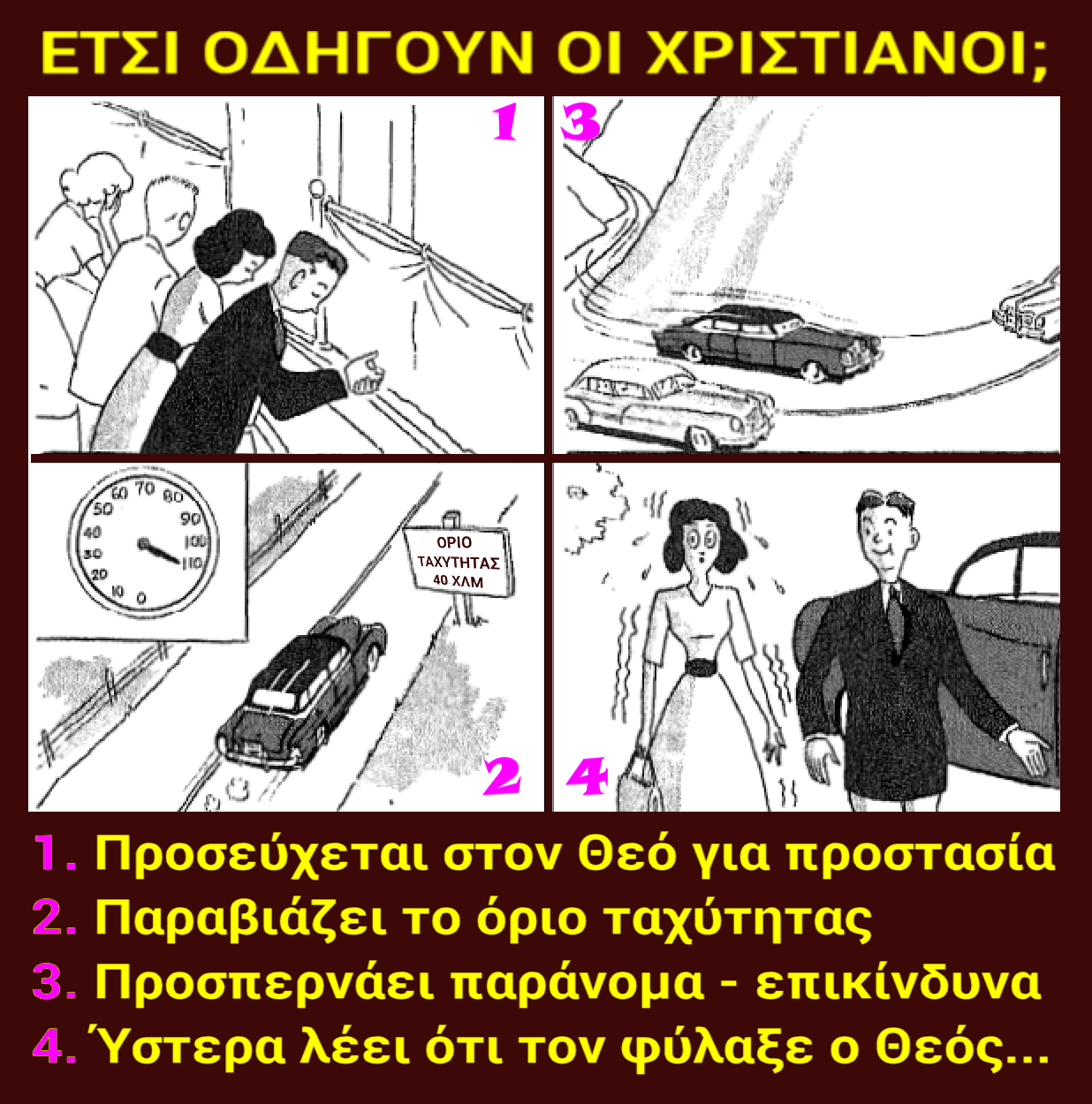 ΕΤΣΙ ΟΔΗΓΟΥΝ ΟΙ ΧΡΙΣΤΙΑΝΟΙ;

1

3

60 70 80 50 90 40 100 30 110 20 10 0

ΟΡΙΟ ΤΑΧΥΤΗΤΑΣ 40 ΧΛΜ

2

4

1. Προσεύχεται στον Θεό για προστασία
2. Παραβιάζει το όριο ταχύτητας
3. Προσπερνάει παράνομα - επικίνδυνα
4. Ύστερα λέει ότι τον φύλαξε ο Θεός...