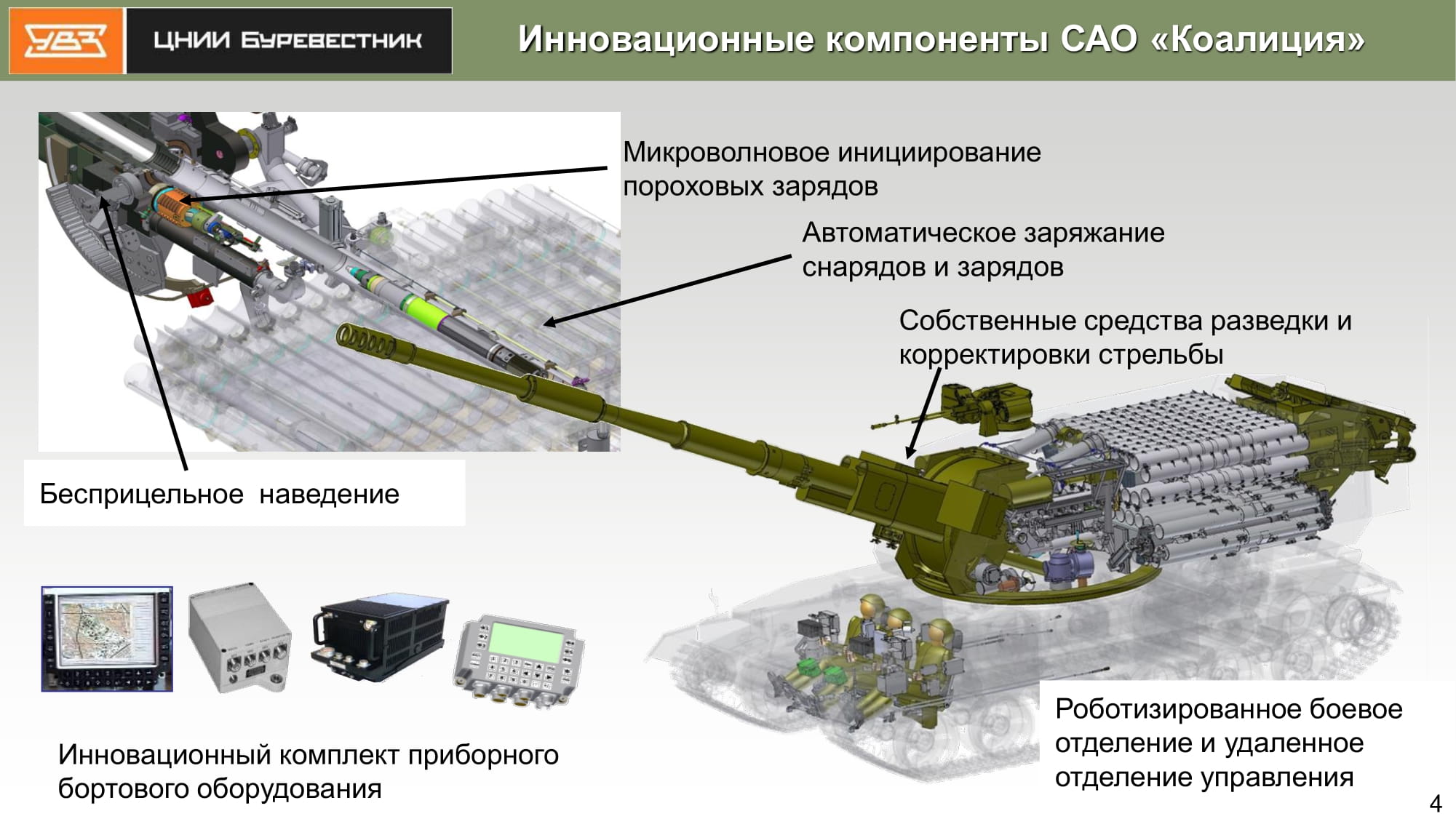 УВЗ

ЦНИИ БУРЕВЕСТНИК

Инновационные компоненты САО «Коалиция»

Микроволновое инициирование пороховых зарядов

Автоматическое заряжание снарядов и зарядов

Собственные средства разведки и корректировки стрельбы

Бесприцельное наведение

Инновационный комплект приборного бортового оборудования

Роботизированное боевое отделение и удаленное отделение управления

4