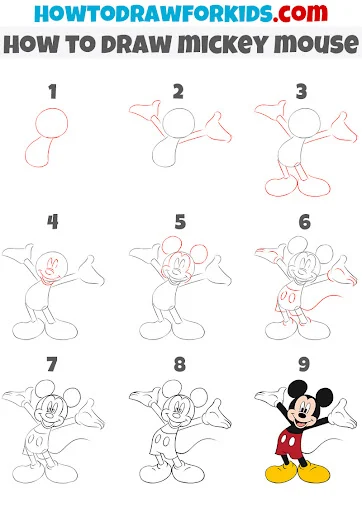 HOWTODRAWFORKIDS.com
HOW TO DRAW MICKEY MOUSE

1

2

3

4

5

6

7

8

9