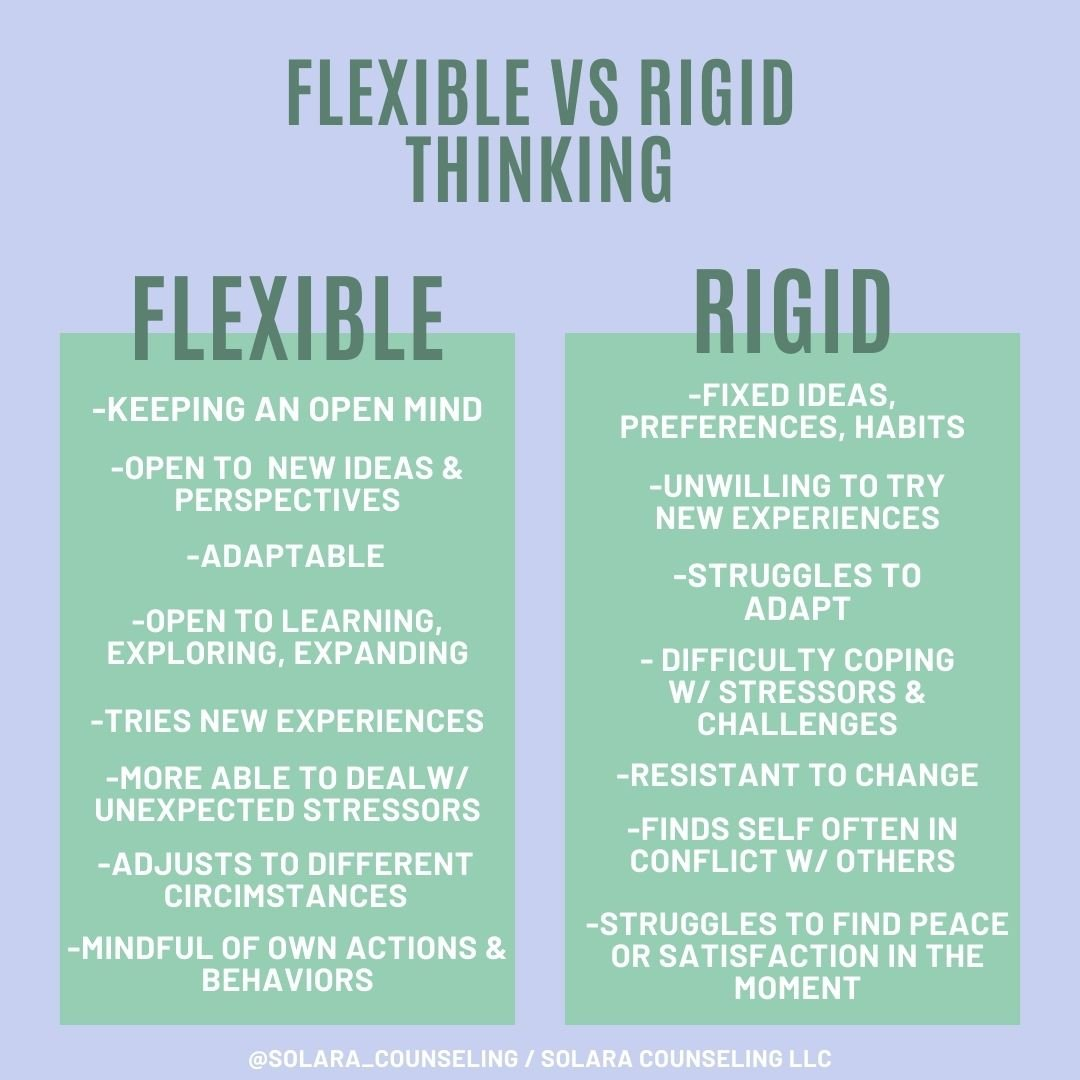 FLEXIBLE VS RIGID THINKING

FLEXIBLE

-KEEPING AN OPEN MIND

-OPEN TO NEW IDEAS & PERSPECTIVES

-ADAPTABLE

-OPEN TO LEARNING, EXPLORING, EXPANDING

-TRIES NEW EXPERIENCES

-MORE ABLE TO DEALW/ UNEXPECTED STRESSORS

-ADJUSTS TO DIFFERENT CIRCIMSTANCES

-MINDFUL OF OWN ACTIONS & BEHAVIORS

RIGID

-FIXED IDEAS, PREFERENCES, HABITS

-UNWILLING TO TRY NEW EXPERIENCES

-STRUGGLES TO ADAPT

- DIFFICULTY COPING W/ STRESSORS & CHALLENGES

-RESISTANT TO CHANGE

-FINDS SELF OFTEN IN CONFLICT W/ OTHERS

-STRUGGLES TO FIND PEACE OR SATISFACTION IN THE MOMENT

@SOLARA_COUNSELING / SOLARA COUNSELING LLC