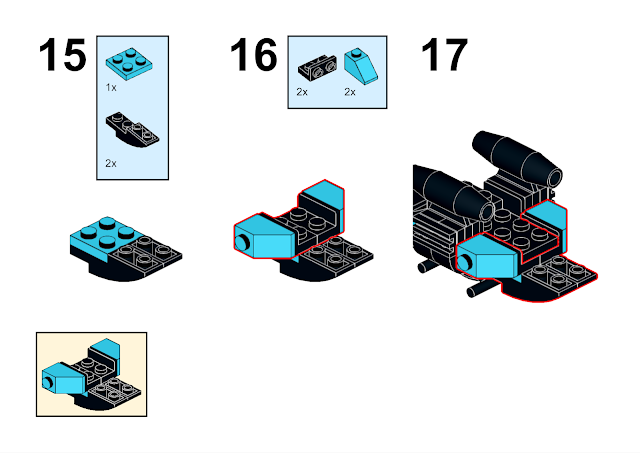 15

1x

2x

16

2x

2x

17