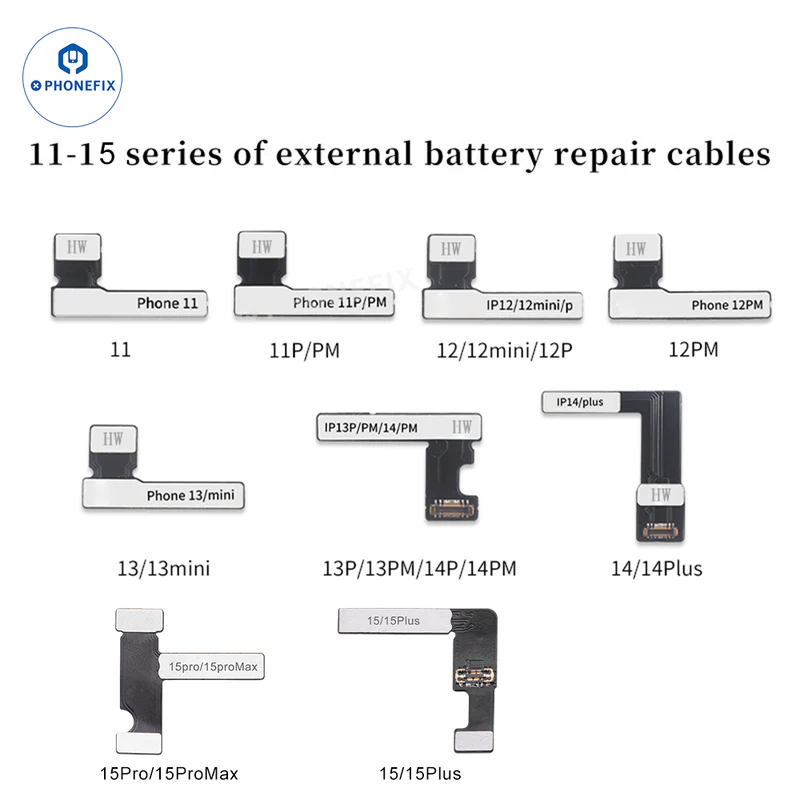 PHONEFIX

11-15 series of external battery repair cables

HW
Phone 11
11

HW
Phone 11P/PM
11P/PM

HW
IP12/12mini/p
12/12mini/12P

HW
Phone 12PM
12PM

HW
Phone 13/mini
13/13mini

IP13P/PM/14/PM HW
13P/13PM/14P/14PM

IP14/plus
HW
14/14Plus

15pro/15proMax
15Pro/15ProMax

15/15Plus
15/15Plus