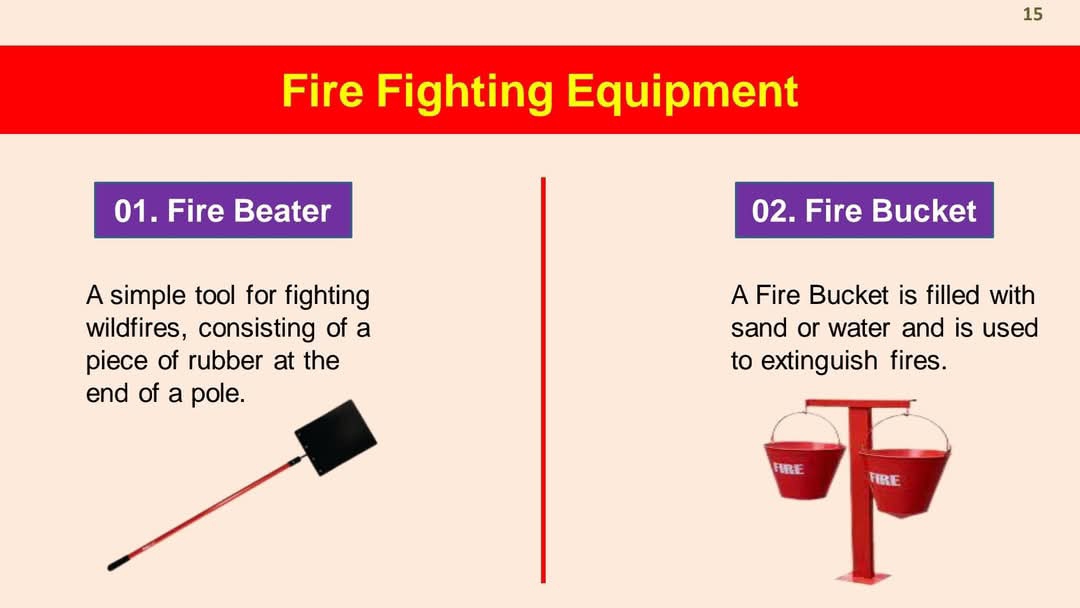 15

Fire Fighting Equipment

01. Fire Beater

A simple tool for fighting wildfires, consisting of a piece of rubber at the end of a pole.

02. Fire Bucket

A Fire Bucket is filled with sand or water and is used to extinguish fires.

FIRE

FIRE