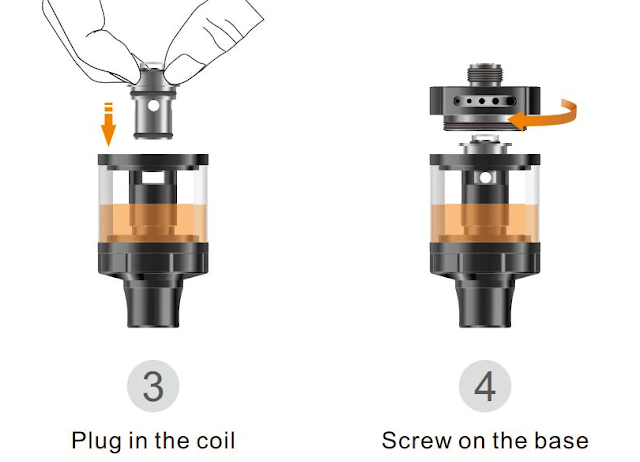 3

Plug in the coil

4

Screw on the base