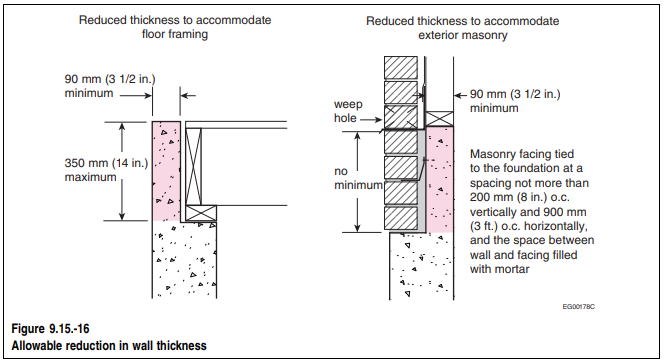 Reduced thickness to accommodate floor framing

90 mm (3 1/2 in.) minimum

350 mm (14 in.) maximum

Reduced thickness to accommodate exterior masonry

weep hole

90 mm (3 1/2 in.) minimum

no minimum

Masonry facing tied to the foundation at a spacing not more than 200 mm (8 in.) o.c. vertically and 900 mm (3 ft.) o.c. horizontally, and the space between wall and facing filled with mortar

EG00178C

Figure 9.15.-16
Allowable reduction in wall thickness