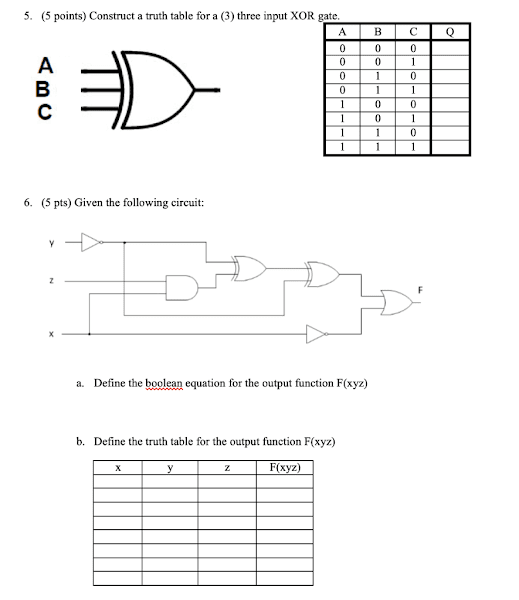 5. (5 points) Construct a truth table for a (3) three input XOR gate.

A
B
C

| A | B | C | Q |
|---|---|---|---|
| 0 | 0 | 0 | |
| 0 | 0 | 1 | |
| 0 | 1 | 0 | |
| 0 | 1 | 1 | |
| 1 | 0 | 0 | |
| 1 | 0 | 1 | |
| 1 | 1 | 0 | |
| 1 | 1 | 1 | |

6. (5 pts) Given the following circuit:

y
z
x
F

a. Define the boolean equation for the output function F(xyz)

b. Define the truth table for the output function F(xyz)

| x | y | z | F(xyz) |
|---|---|---|---|
| | | | |
| | | | |
| | | | |
| | | | |
| | | | |
| | | | |
| | | | |
| | | | |