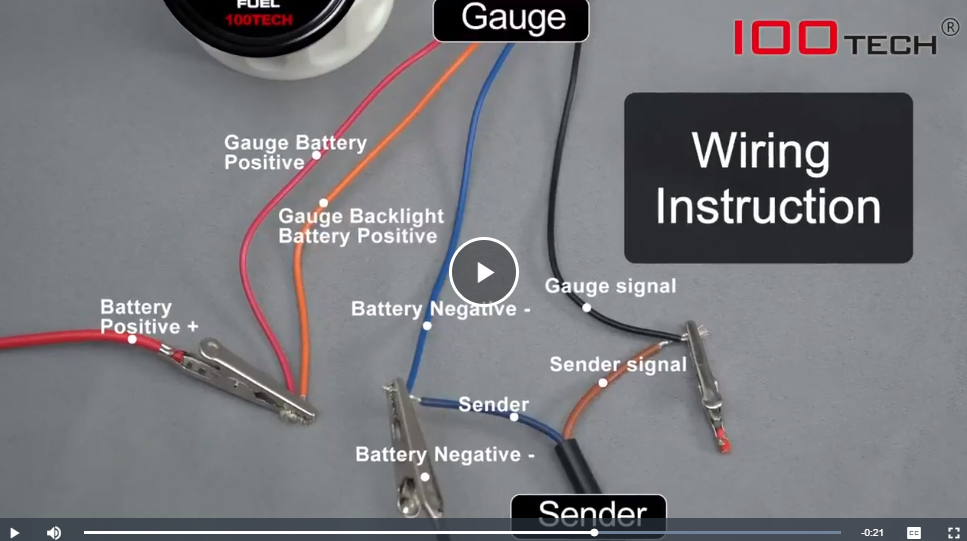 FUEL
100TECH

Gauge

100TECH®

Wiring Instruction

Gauge Battery Positive

Gauge Backlight Battery Positive

Battery Positive +

Battery Negative -

Gauge signal

Sender signal

Sender

Battery Negative -

Sender

-0:21

CC