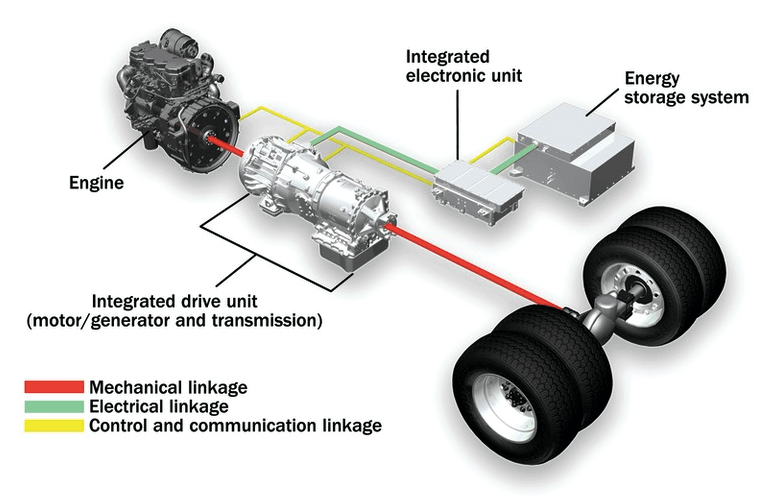 Integrated electronic unit

Energy storage system

Engine

Integrated drive unit (motor/generator and transmission)

Mechanical linkage
Electrical linkage
Control and communication linkage