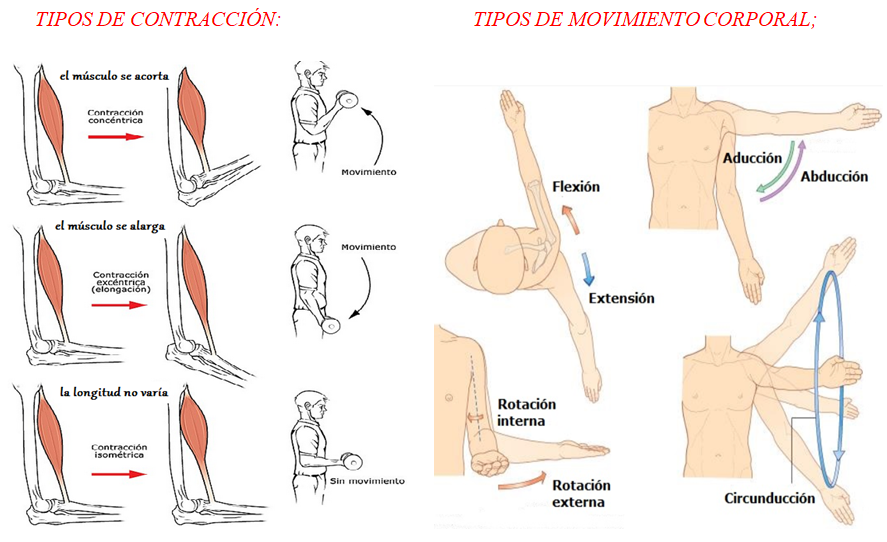 TIPOS DE CONTRACCIÓN:

el músculo se acorta

Contracción concéntrica

Movimiento

el músculo se alarga

Contracción excéntrica (elongación)

Movimiento

la longitud no varía

Contracción isométrica

Sin movimiento

TIPOS DE MOVIMIENTO CORPORAL;

Flexión

Extensión

Aducción

Abducción

Rotación interna

Rotación externa

Circunducción