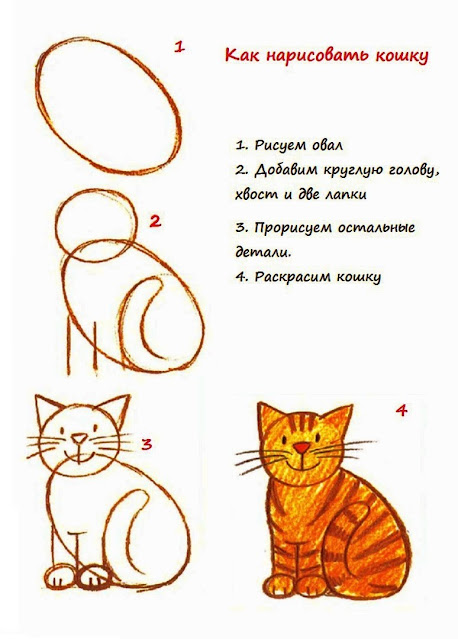 1

Как нарисовать кошку

1. Рисуем овал
2. Добавим круглую голову, хвост и две лапки
3. Прорисуем остальные детали.
4. Раскрасим кошку

2

3

4