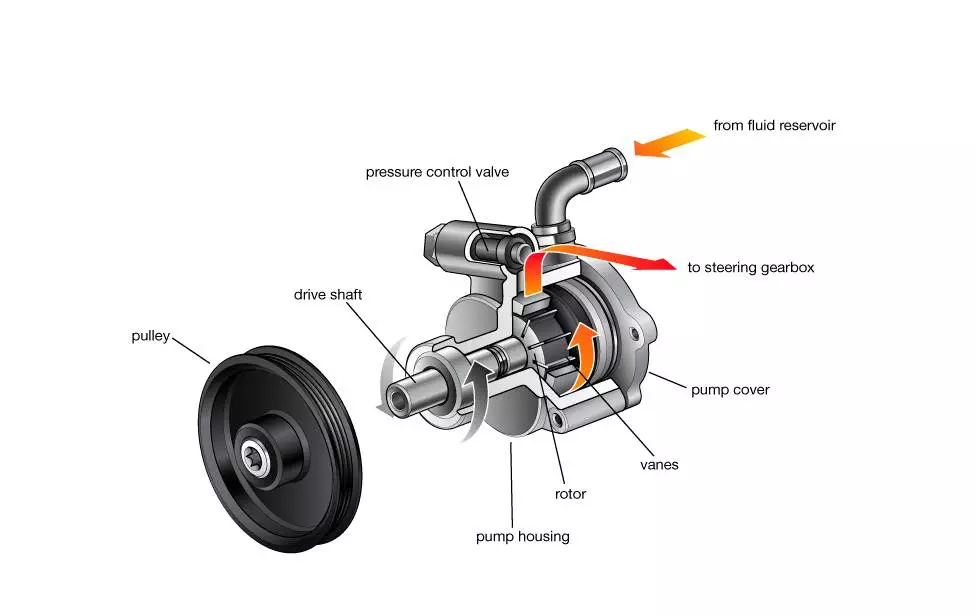 from fluid reservoir
pressure control valve
to steering gearbox
drive shaft
pulley
pump cover
vanes
rotor
pump housing