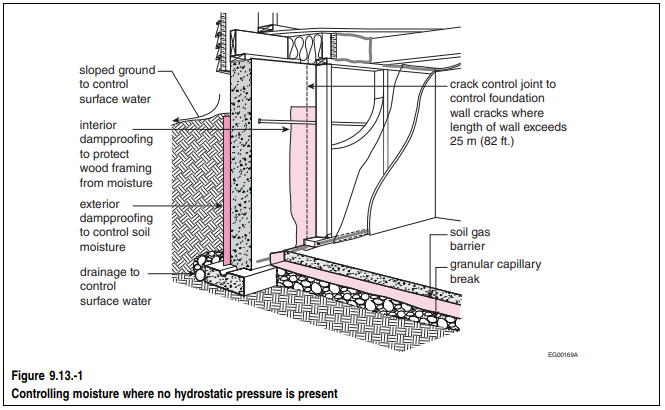 sloped ground to control surface water

interior dampproofing to protect wood framing from moisture

exterior dampproofing to control soil moisture

drainage to control surface water

crack control joint to control foundation wall cracks where length of wall exceeds 25 m (82 ft.)

soil gas barrier

granular capillary break

EG00169A

Figure 9.13.-1
Controlling moisture where no hydrostatic pressure is present