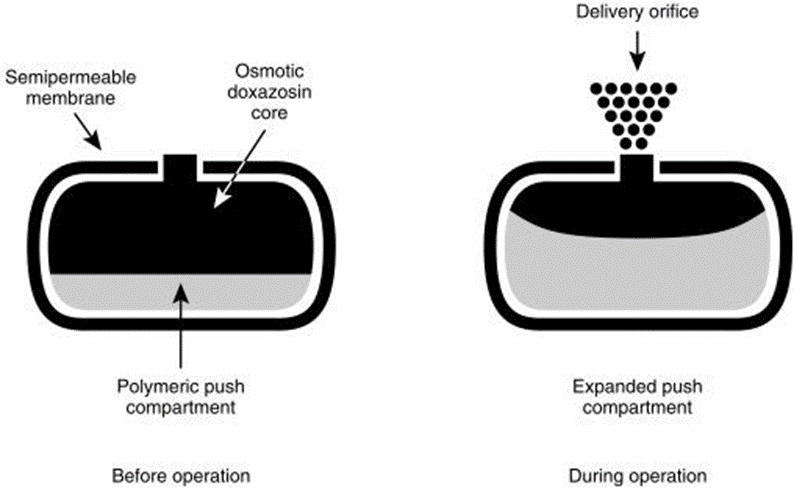 Semipermeable membrane

Osmotic doxazosin core

Polymeric push compartment

Before operation

Delivery orifice

Expanded push compartment

During operation