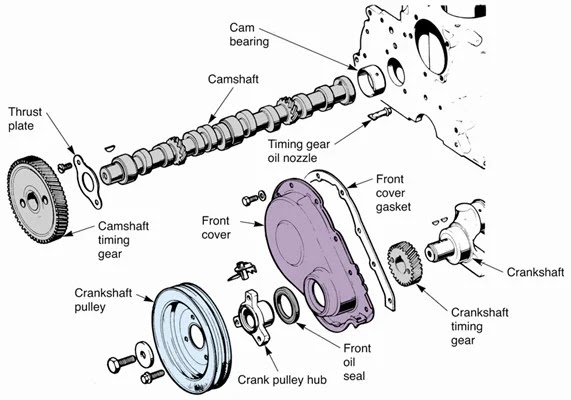 Cam bearing

Camshaft

Thrust plate

Timing gear oil nozzle

Front cover gasket

Front cover

Camshaft timing gear

Crankshaft

Crankshaft pulley

Crankshaft timing gear

Front oil seal

Crank pulley hub