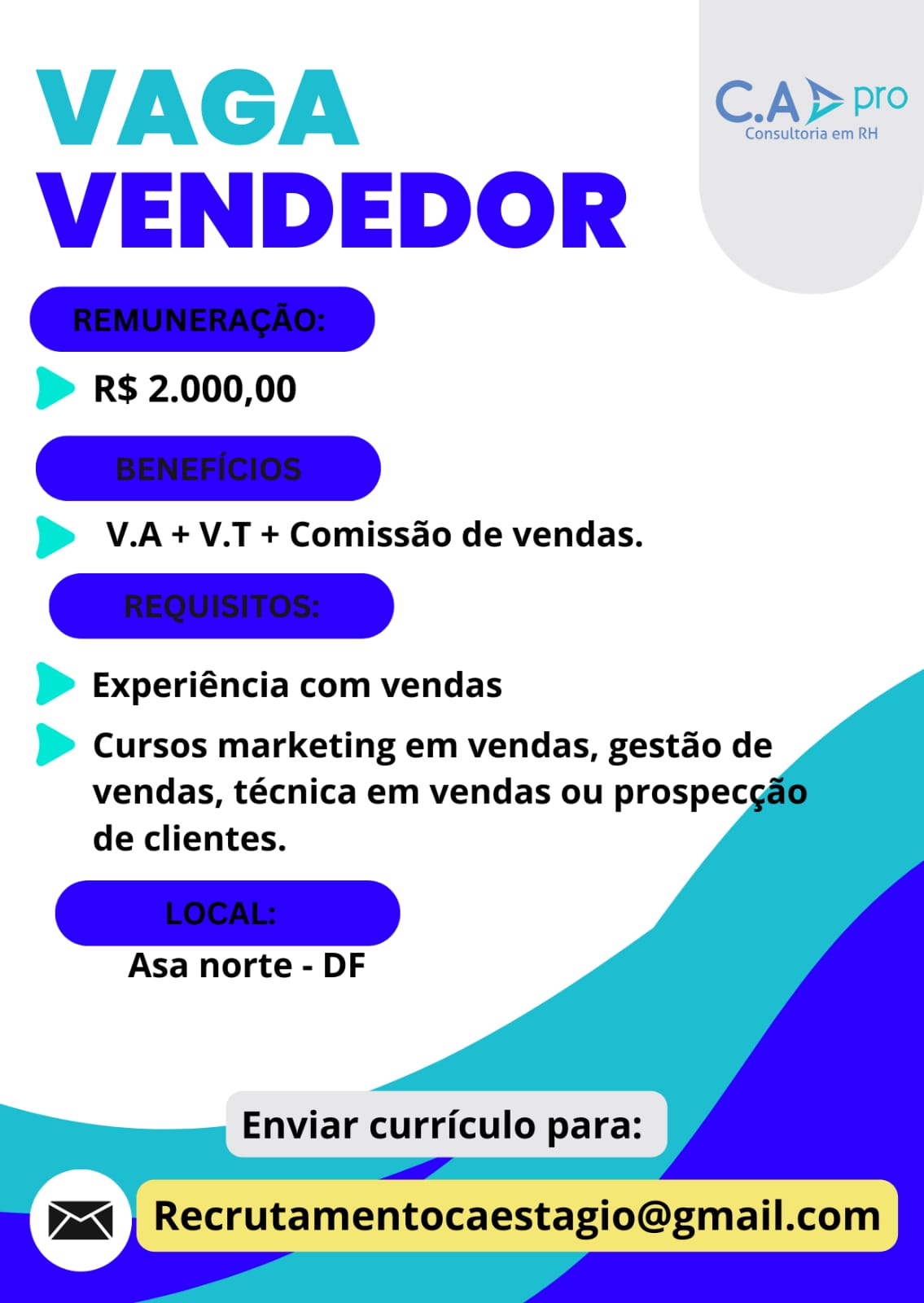 VAGA
VENDEDOR

C.A pro
Consultoria em RH

REMUNERAÇÃO:

R$ 2.000,00

BENEFÍCIOS

V.A + V.T + Comissão de vendas.

REQUISITOS:

Experiência com vendas

Cursos marketing em vendas, gestão de vendas, técnica em vendas ou prospecção de clientes.

LOCAL:

Asa norte - DF

Enviar currículo para:

Recrutamentocaestagio@gmail.com