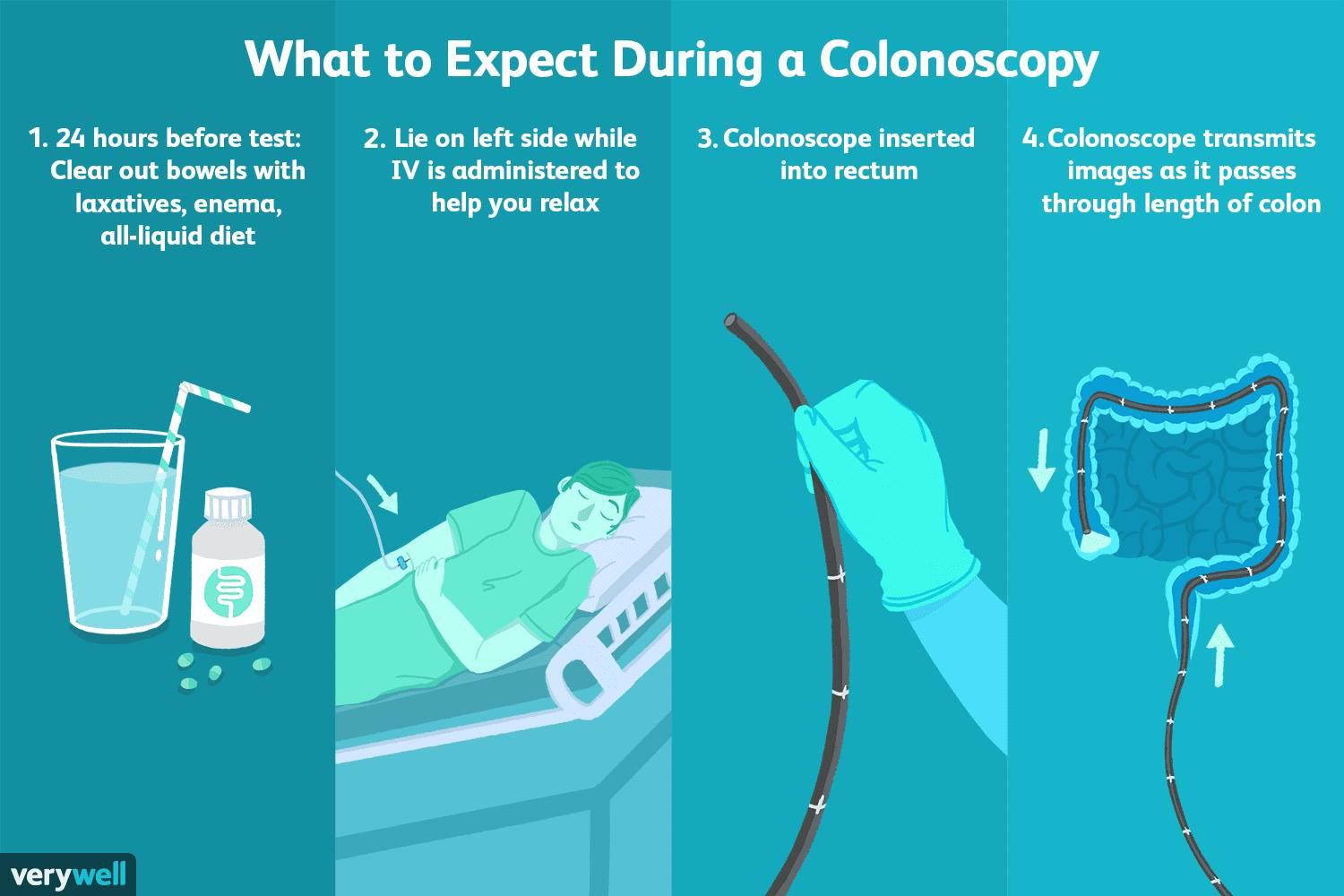 What to Expect During a Colonoscopy

1. 24 hours before test: Clear out bowels with laxatives, enema, all-liquid diet

2. Lie on left side while IV is administered to help you relax

3. Colonoscope inserted into rectum

4. Colonoscope transmits images as it passes through length of colon

verywell