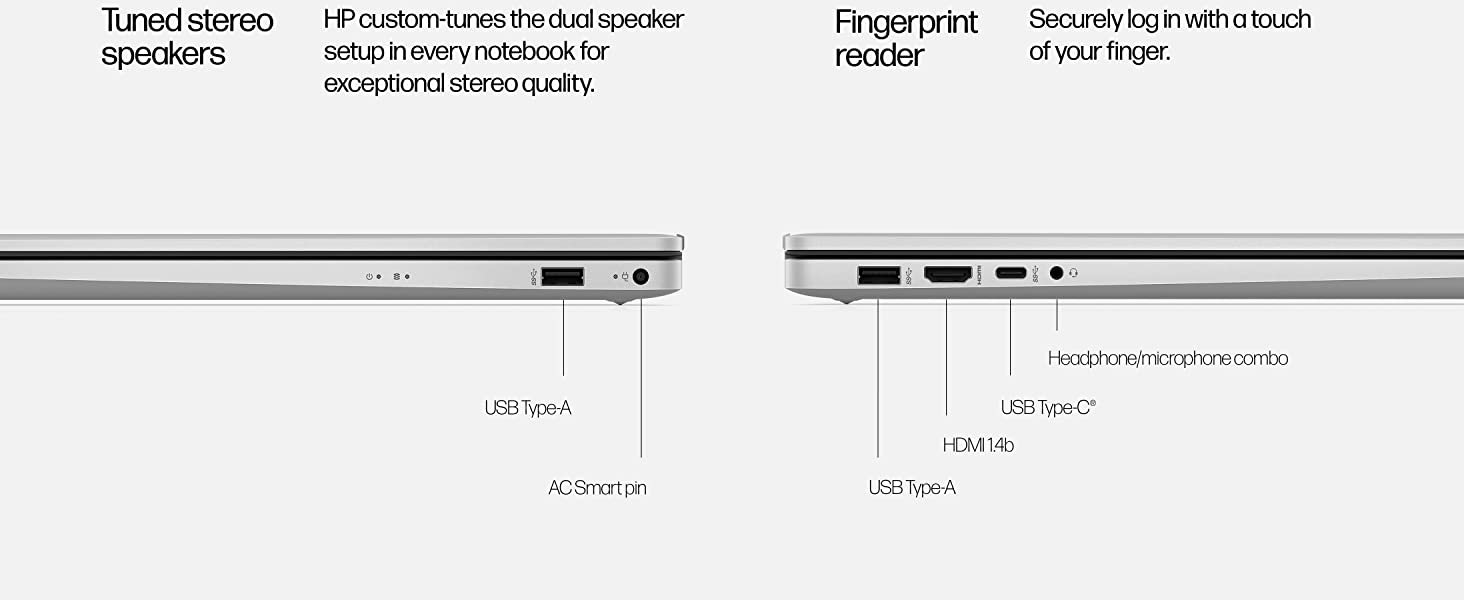 Tuned stereo speakers

HP custom-tunes the dual speaker setup in every notebook for exceptional stereo quality.

Fingerprint reader

Securely log in with a touch of your finger.

USB Type-A

AC Smart pin

Headphone/microphone combo

USB Type-C®

HDMI 1.4b

USB Type-A