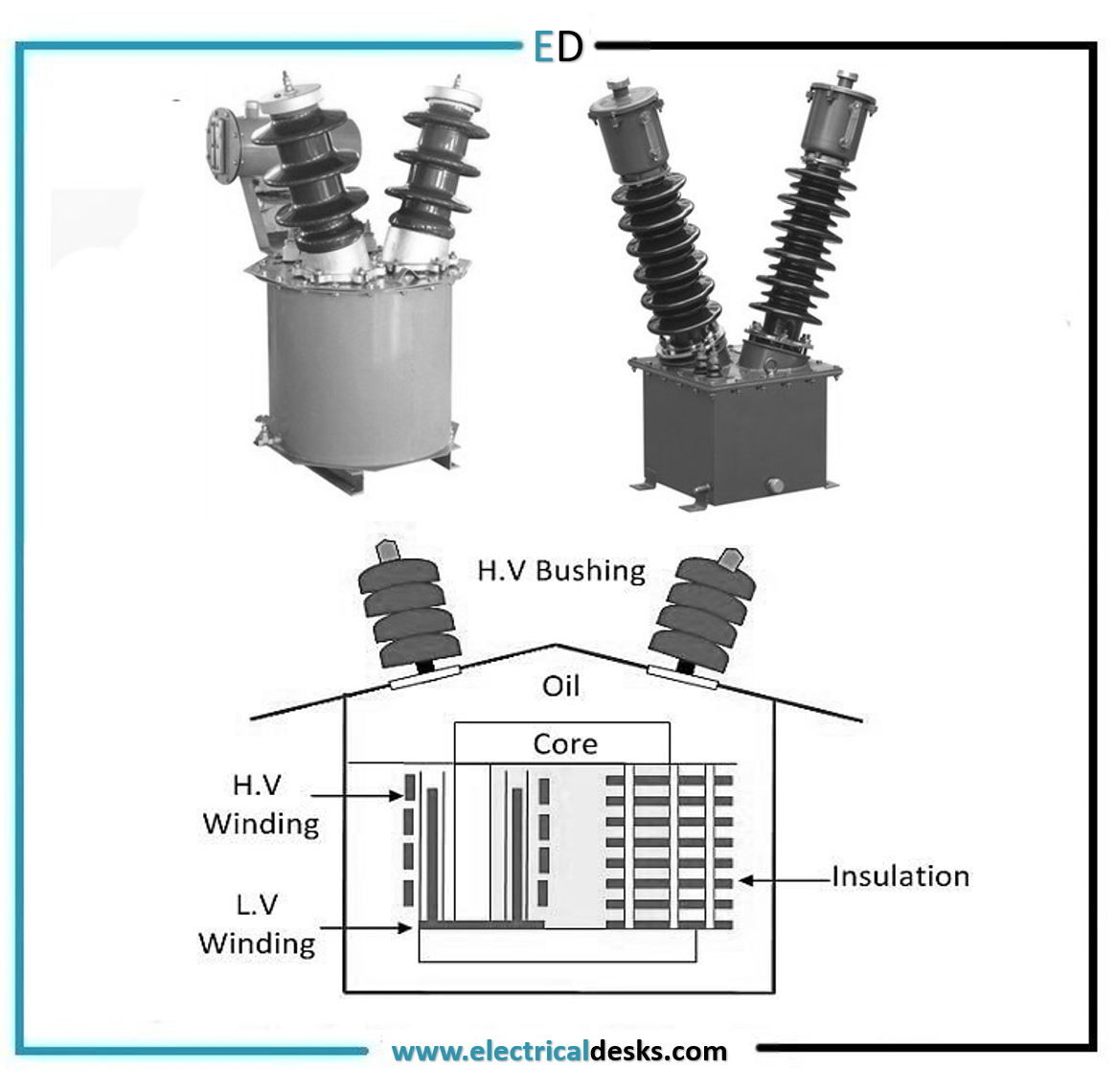 ED

H.V Bushing

Oil

Core

H.V Winding

L.V Winding

Insulation

www.electricaldesks.com