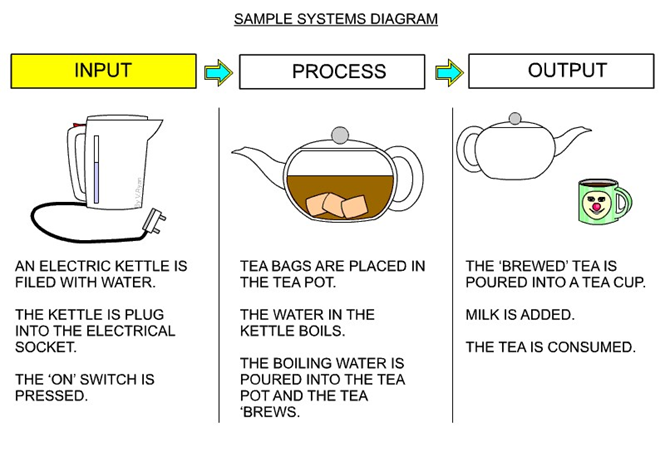 SAMPLE SYSTEMS DIAGRAM

INPUT

PROCESS

OUTPUT

AN ELECTRIC KETTLE IS FILED WITH WATER.

THE KETTLE IS PLUG INTO THE ELECTRICAL SOCKET.

THE 'ON' SWITCH IS PRESSED.

TEA BAGS ARE PLACED IN THE TEA POT.

THE WATER IN THE KETTLE BOILS.

THE BOILING WATER IS POURED INTO THE TEA POT AND THE TEA 'BREWS.

THE 'BREWED' TEA IS POURED INTO A TEA CUP.

MILK IS ADDED.

THE TEA IS CONSUMED.