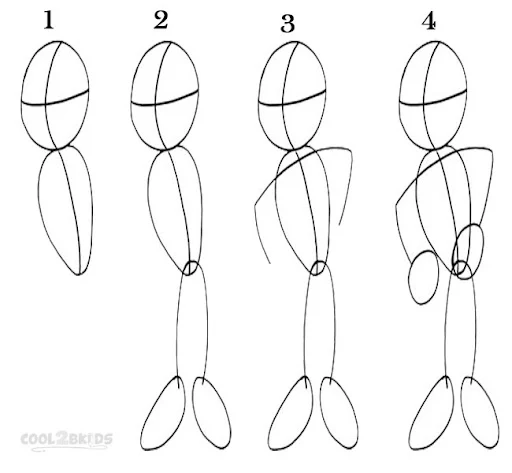 1

2

3

4

COOL2BKIDS