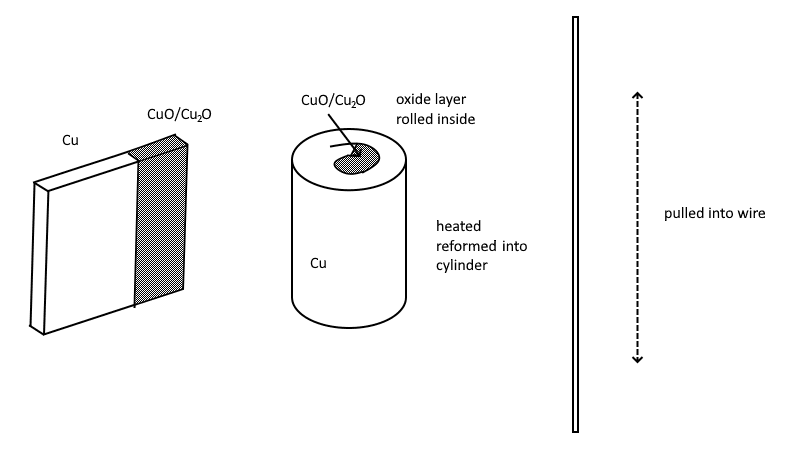 Cu

$CuO/Cu_2O$

$CuO/Cu_2O$

oxide layer rolled inside

Cu

heated reformed into cylinder

pulled into wire