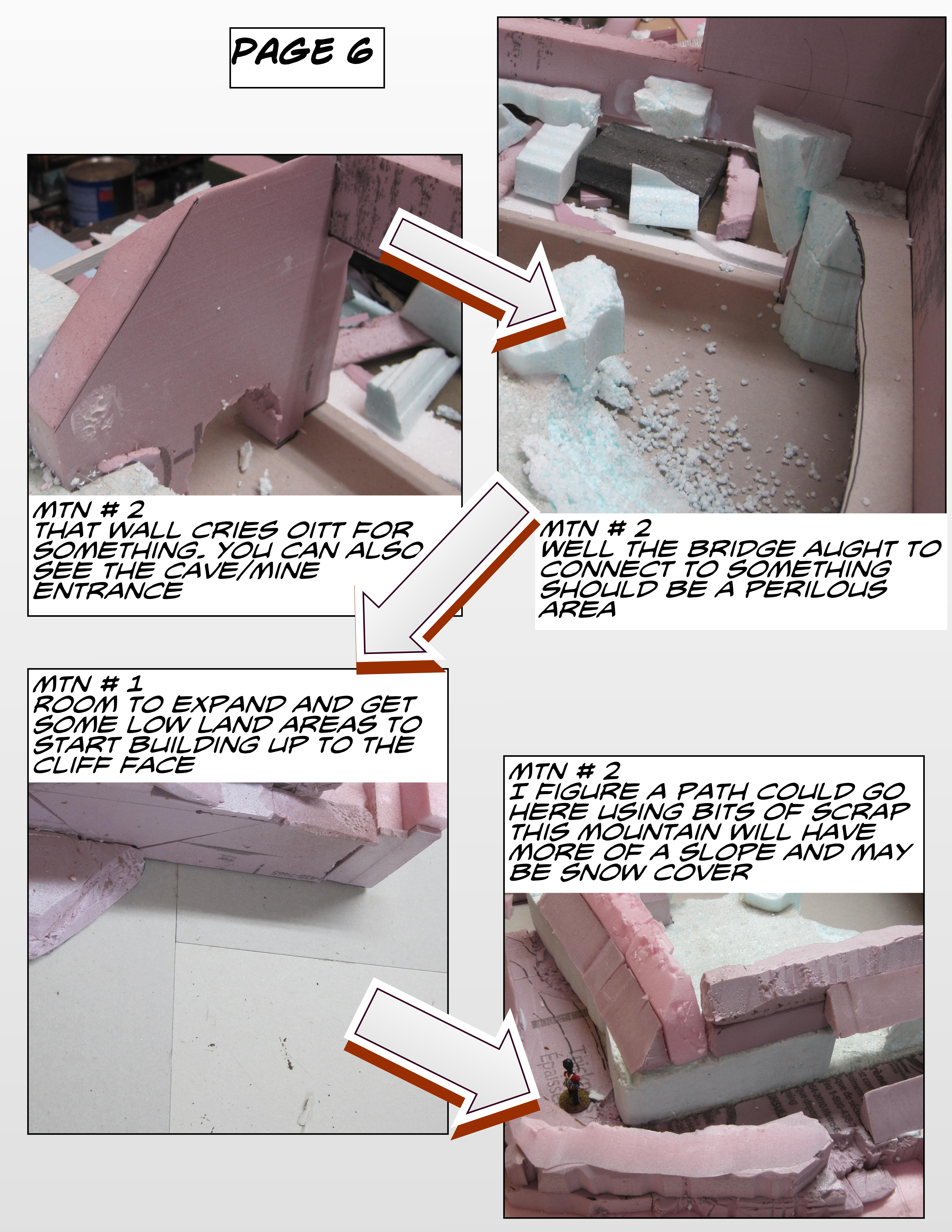 PAGE 6

MTN # 2
THAT WALL CRIES OITT FOR SOMETHING. YOU CAN ALSO SEE THE CAVE/MINE ENTRANCE

MTN # 2
WELL THE BRIDGE AUGHT TO CONNECT TO SOMETHING SHOULD BE A PERILOUS AREA

MTN # 1
ROOM TO EXPAND AND GET SOME LOW LAND AREAS TO START BUILDING UP TO THE CLIFF FACE

MTN # 2
I FIGURE A PATH COULD GO HERE USING BITS OF SCRAP THIS MOUNTAIN WILL HAVE MORE OF A SLOPE AND MAY BE SNOW COVER