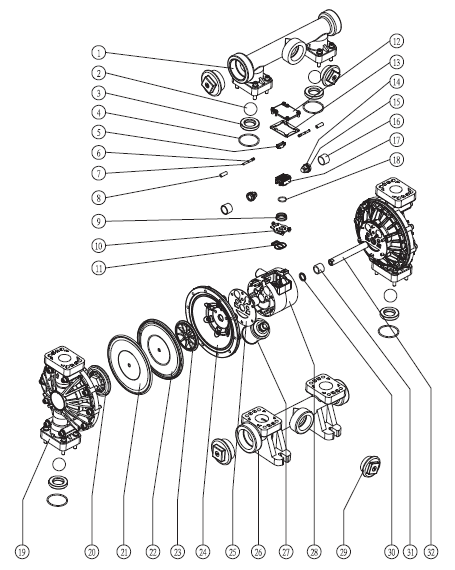 1
2
3
4
5
6
7
8
9
10
11
12
13
14
15
16
17
18
19
20
21
22
23
24
25
26
27
28
29
30
31
32