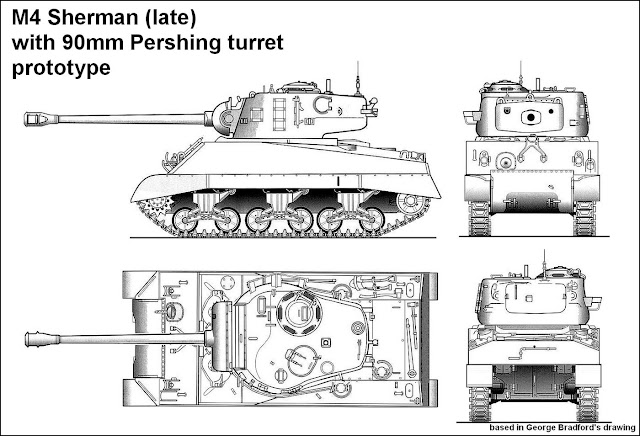 M4 Sherman (late)
with 90mm Pershing turret
prototype

based in George Bradford's drawing