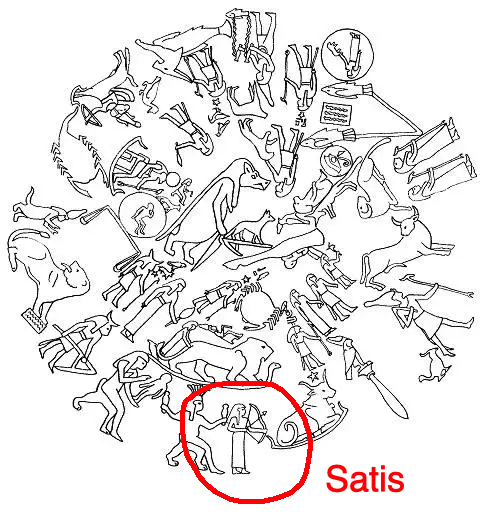 Satis