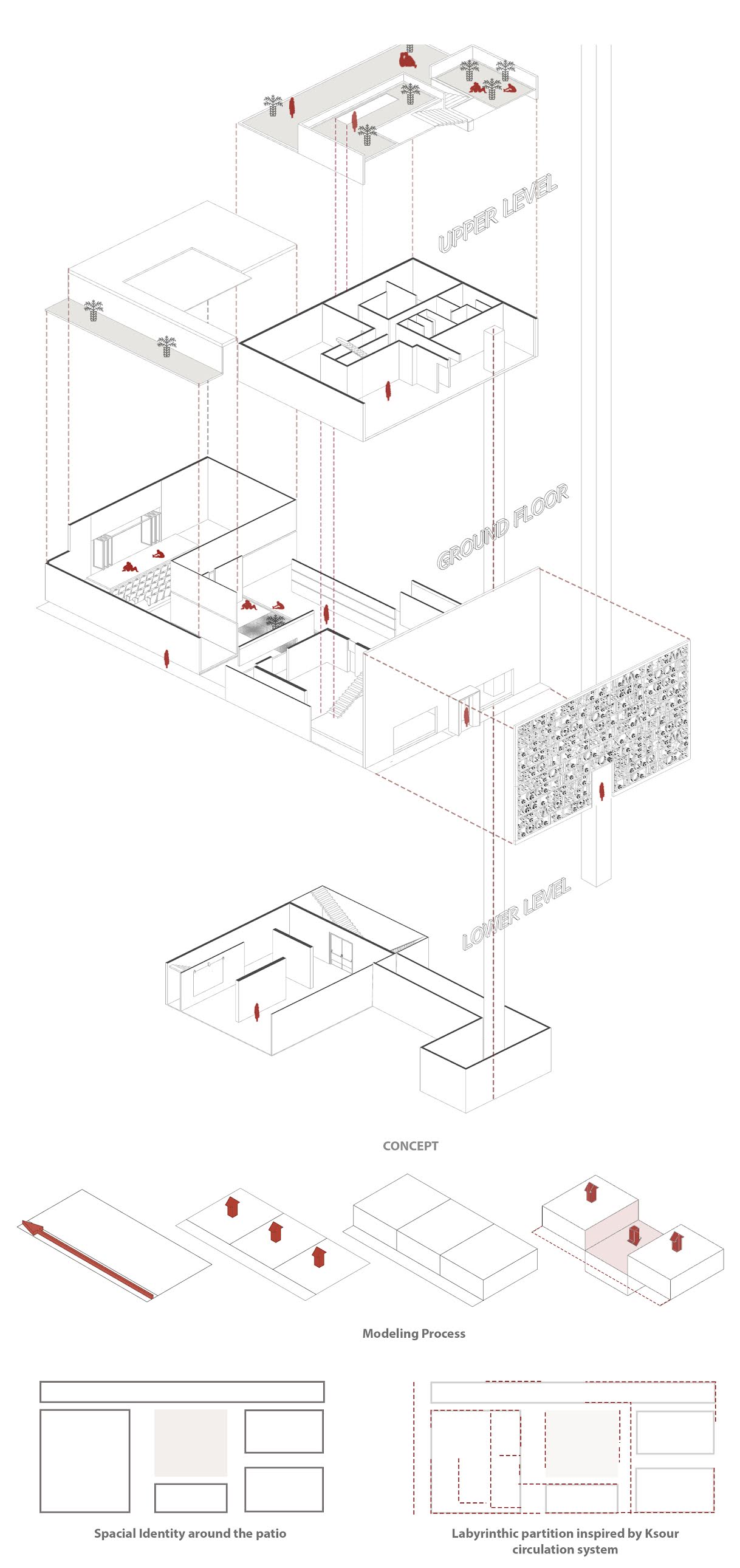 UPPER LEVEL

GROUND FLOOR

LOWER LEVEL

CONCEPT

Modeling Process

Spacial Identity around the patio

Labyrinthic partition inspired by Ksour circulation system