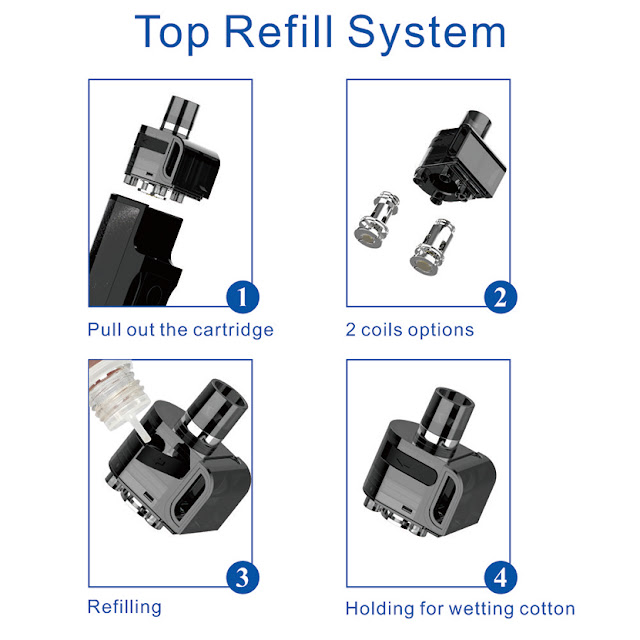 Top Refill System

1

Pull out the cartridge

2

2 coils options

3

Refilling

4

Holding for wetting cotton