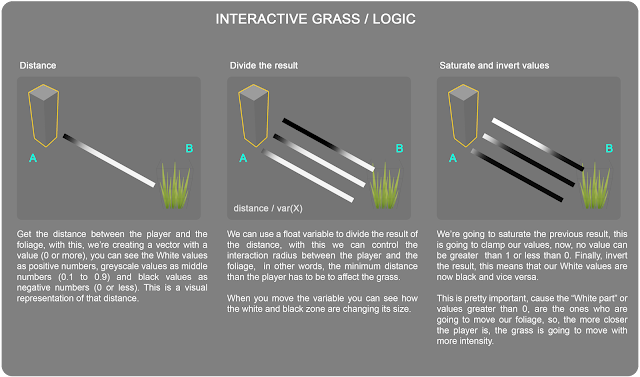 INTERACTIVE GRASS / LOGIC

Distance

A

B

Get the distance between the player and the foliage, with this, we're creating a vector with a value (0 or more), you can see the White values as positive numbers, greyscale values as middle numbers (0.1 to 0.9) and black values as negative numbers (0 or less). This is a visual representation of that distance.

Divide the result

A

B

distance / var(X)

We can use a float variable to divide the result of the distance, with this we can control the interaction radius between the player and the foliage, in other words, the minimum distance than the player has to be to affect the grass.

When you move the variable you can see how the white and black zone are changing its size.

Saturate and invert values

A

B

We're going to saturate the previous result, this is going to clamp our values, now, no value can be greater than 1 or less than 0. Finally, invert the result, this means that our White values are now black and vice versa.

This is pretty important, cause the "White part" or values greater than 0, are the ones who are going to move our foliage, so, the more closer the player is, the grass is going to move with more intensity.