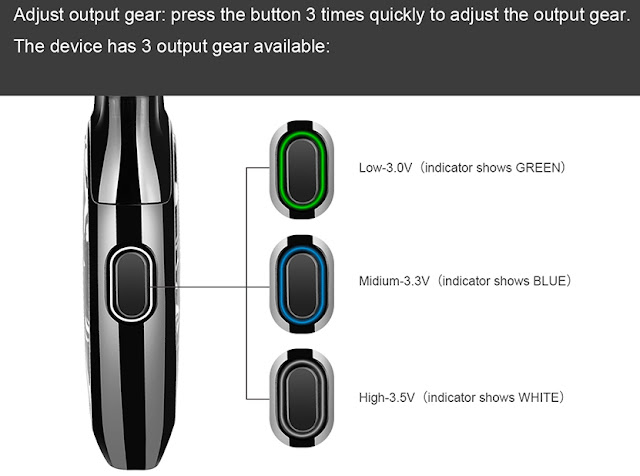 Adjust output gear: press the button 3 times quickly to adjust the output gear.
The device has 3 output gear available:

Low-3.0V（indicator shows GREEN）

Midium-3.3V（indicator shows BLUE）

High-3.5V（indicator shows WHITE）