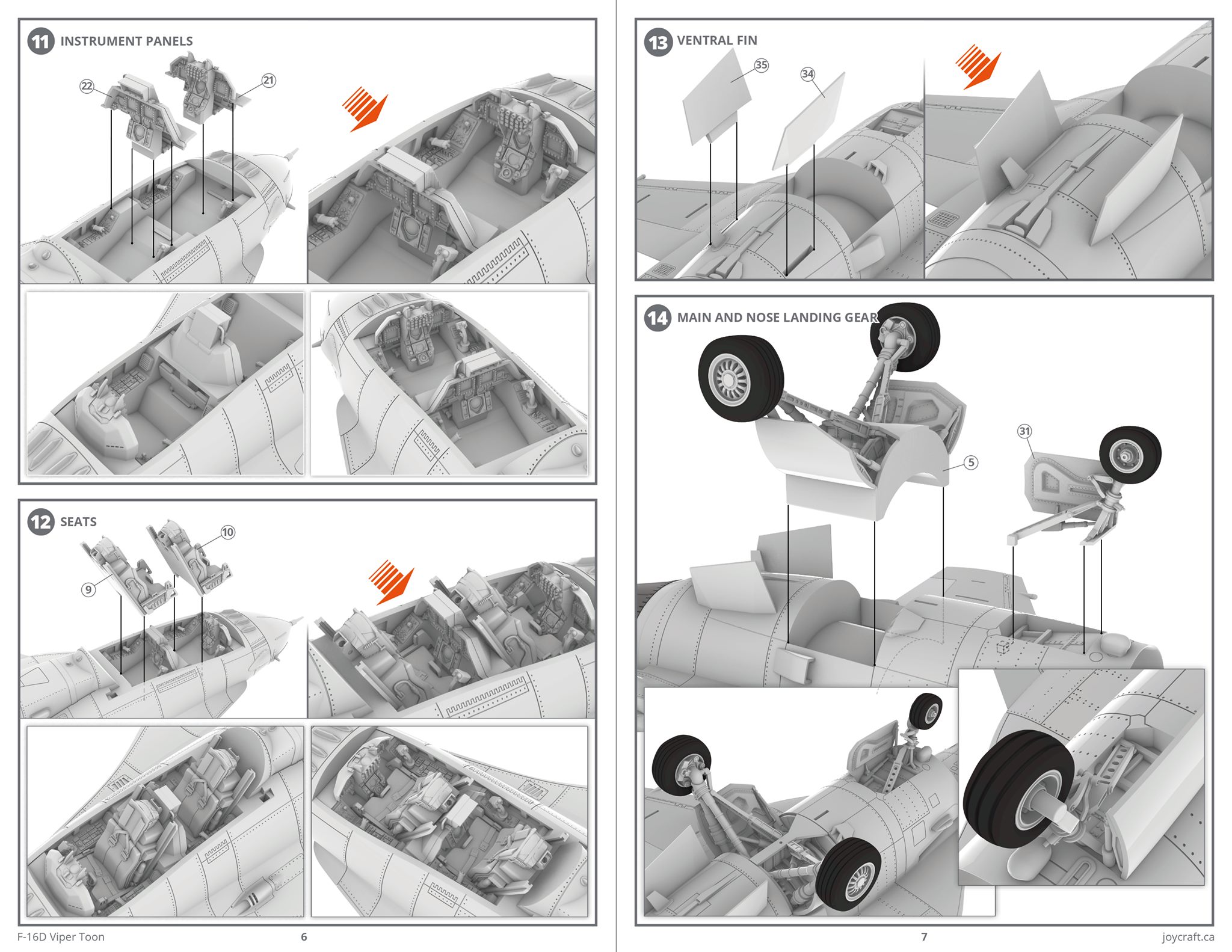 11 INSTRUMENT PANELS

22

21

12 SEATS

10

9

F-16D Viper Toon 6

13 VENTRAL FIN

35

34

14 MAIN AND NOSE LANDING GEAR

31

5

7 joycraft.ca