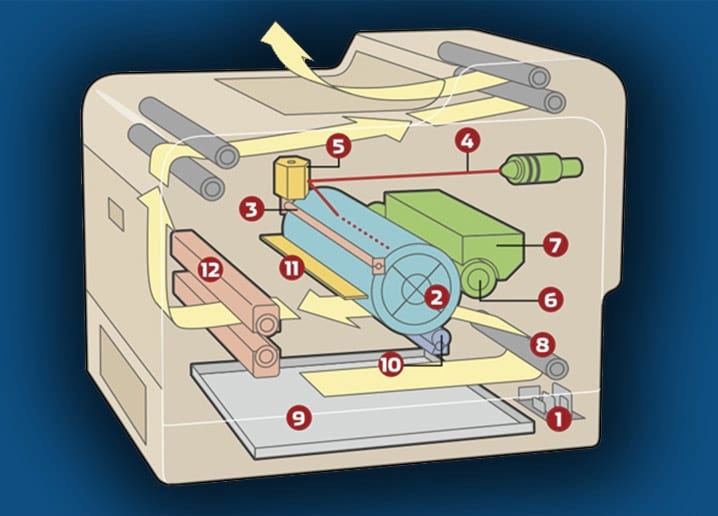 5
4
3
7
12
11
2
6
8
10
9
1