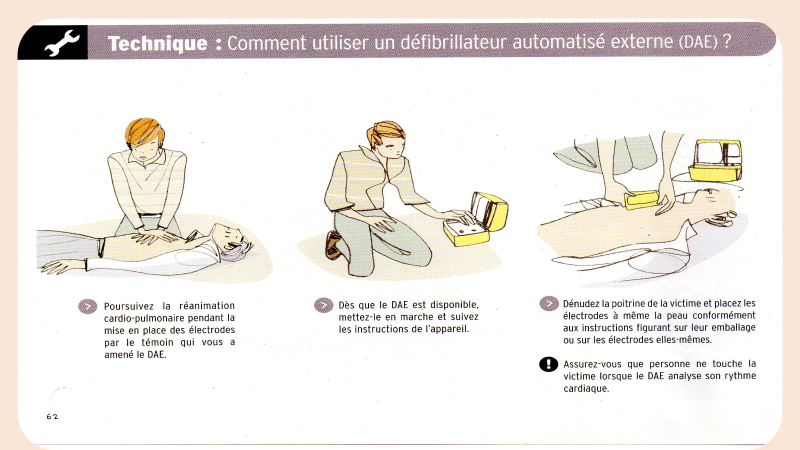 Technique : Comment utiliser un défibrillateur automatisé externe (DAE) ?

Poursuivez la réanimation cardio-pulmonaire pendant la mise en place des électrodes par le témoin qui vous a amené le DAE.

Dès que le DAE est disponible, mettez-le en marche et suivez les instructions de l'appareil.

Dénudez la poitrine de la victime et placez les électrodes à même la peau conformément aux instructions figurant sur leur emballage ou sur les électrodes elles-mêmes.

Assurez-vous que personne ne touche la victime lorsque le DAE analyse son rythme cardiaque.

62