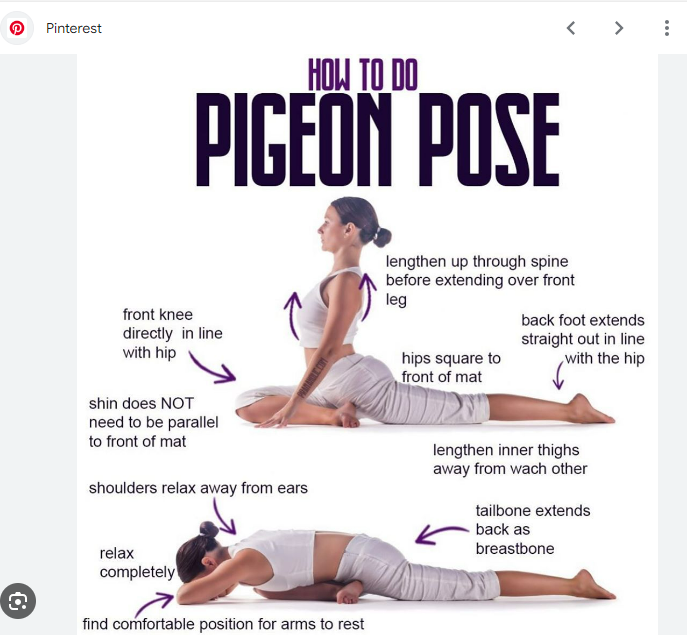 Pinterest

HOW TO DO
PIGEON POSE

lengthen up through spine before extending over front leg

front knee directly in line with hip

back foot extends straight out in line with the hip

hips square to front of mat

shin does NOT need to be parallel to front of mat

lengthen inner thighs away from wach other

shoulders relax away from ears

tailbone extends back as breastbone

relax completely

find comfortable position for arms to rest